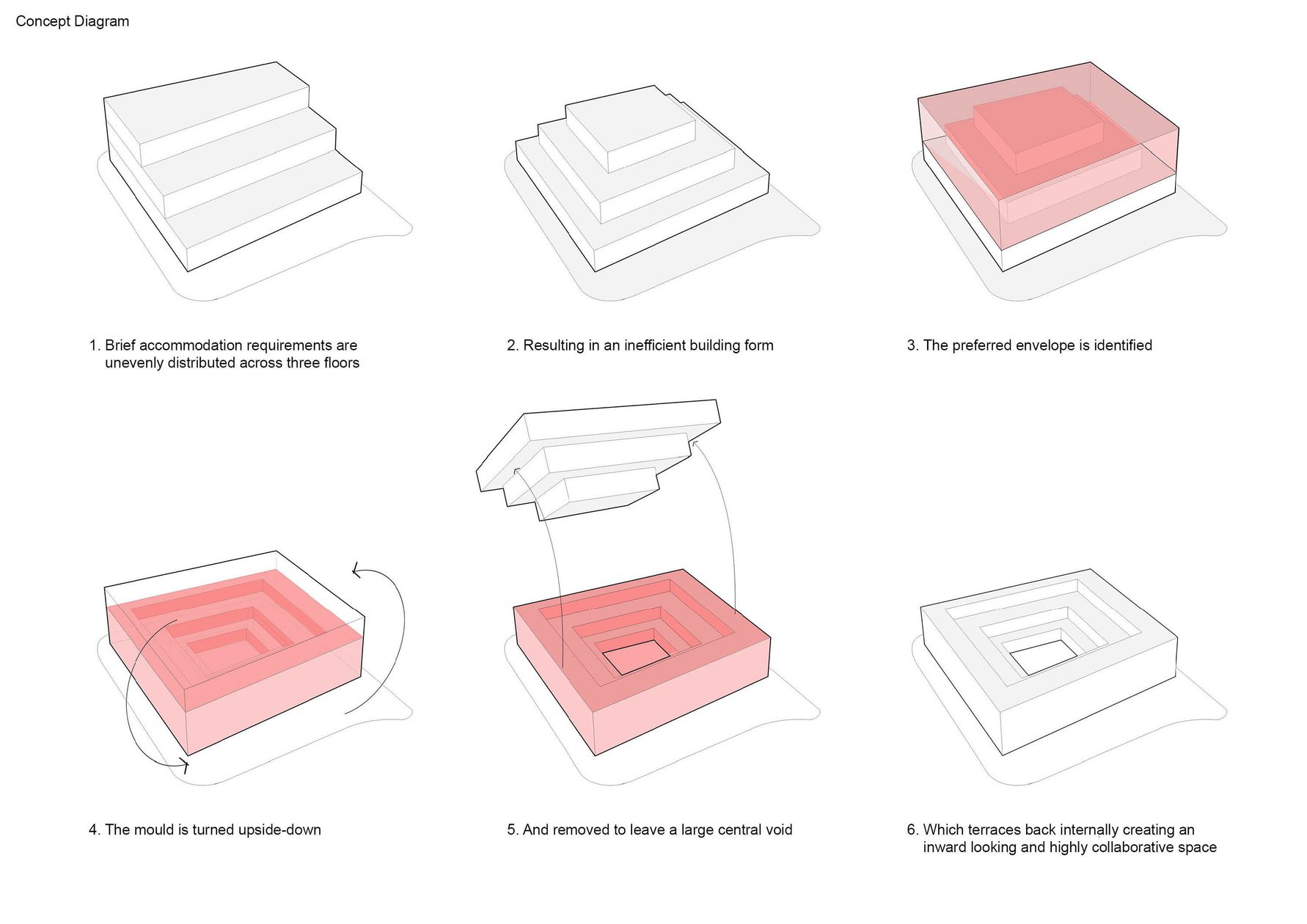 Concept Diagram

1. Brief accommodation requirements are unevenly distributed across three floors

2. Resulting in an inefficient building form

3. The preferred envelope is identified

4. The mould is turned upside-down

5. And removed to leave a large central void

6. Which terraces back internally creating an inward looking and highly collaborative space