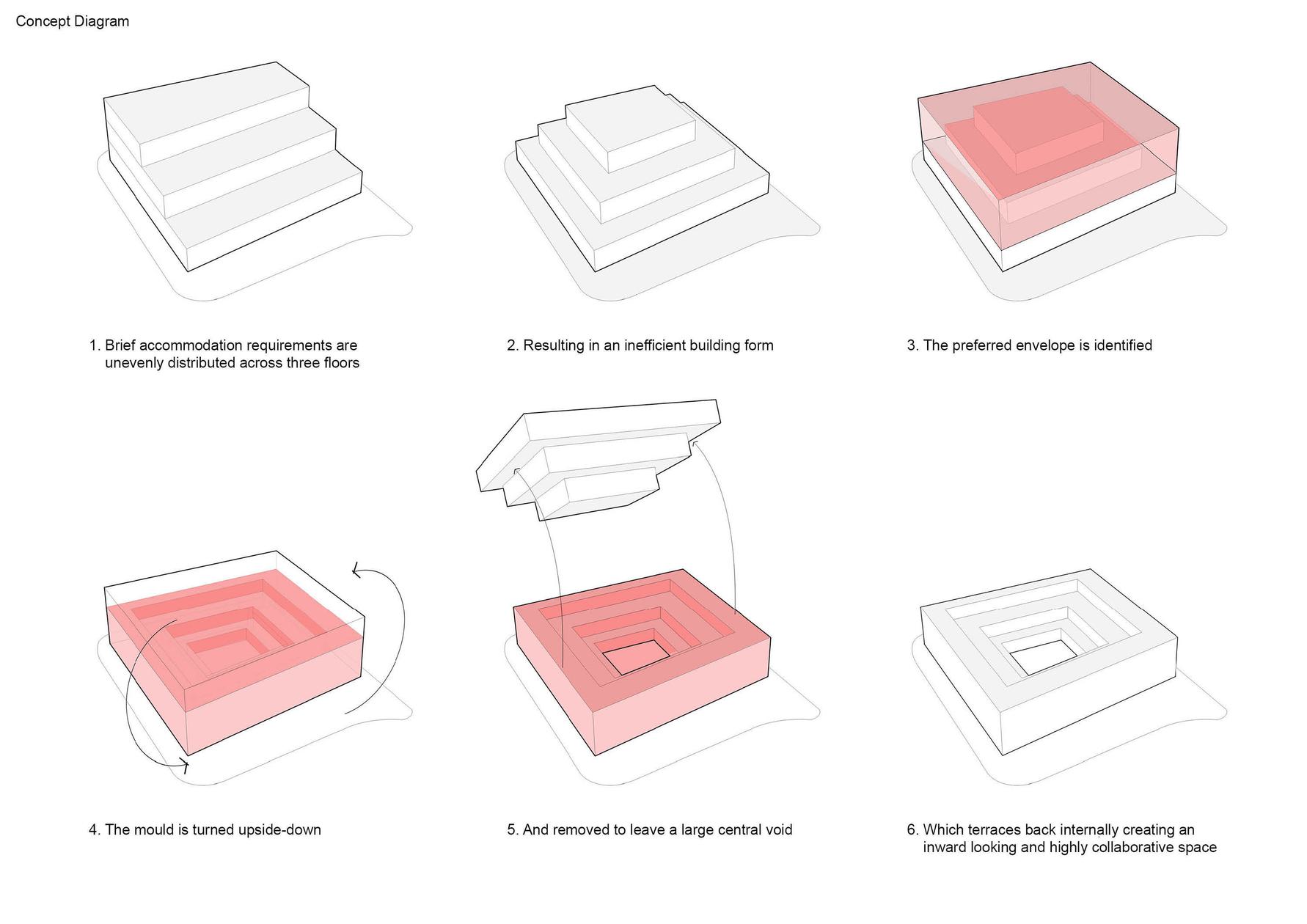 Concept Diagram

1. Brief accommodation requirements are unevenly distributed across three floors

2. Resulting in an inefficient building form

3. The preferred envelope is identified

4. The mould is turned upside-down

5. And removed to leave a large central void

6. Which terraces back internally creating an inward looking and highly collaborative space