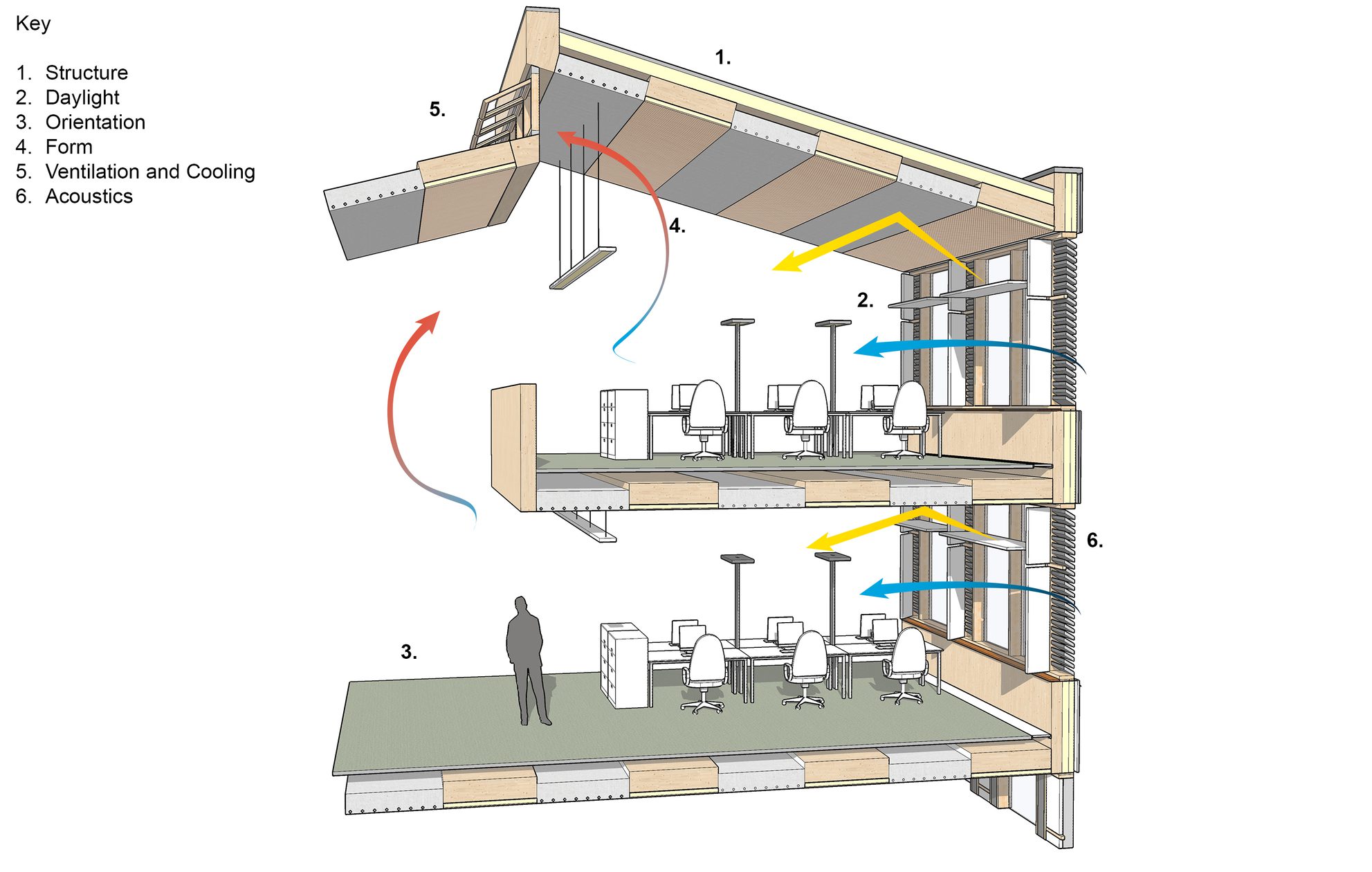 Key

1. Structure
2. Daylight
3. Orientation
4. Form
5. Ventilation and Cooling
6. Acoustics

1.

5.

4.

2.

6.

3.